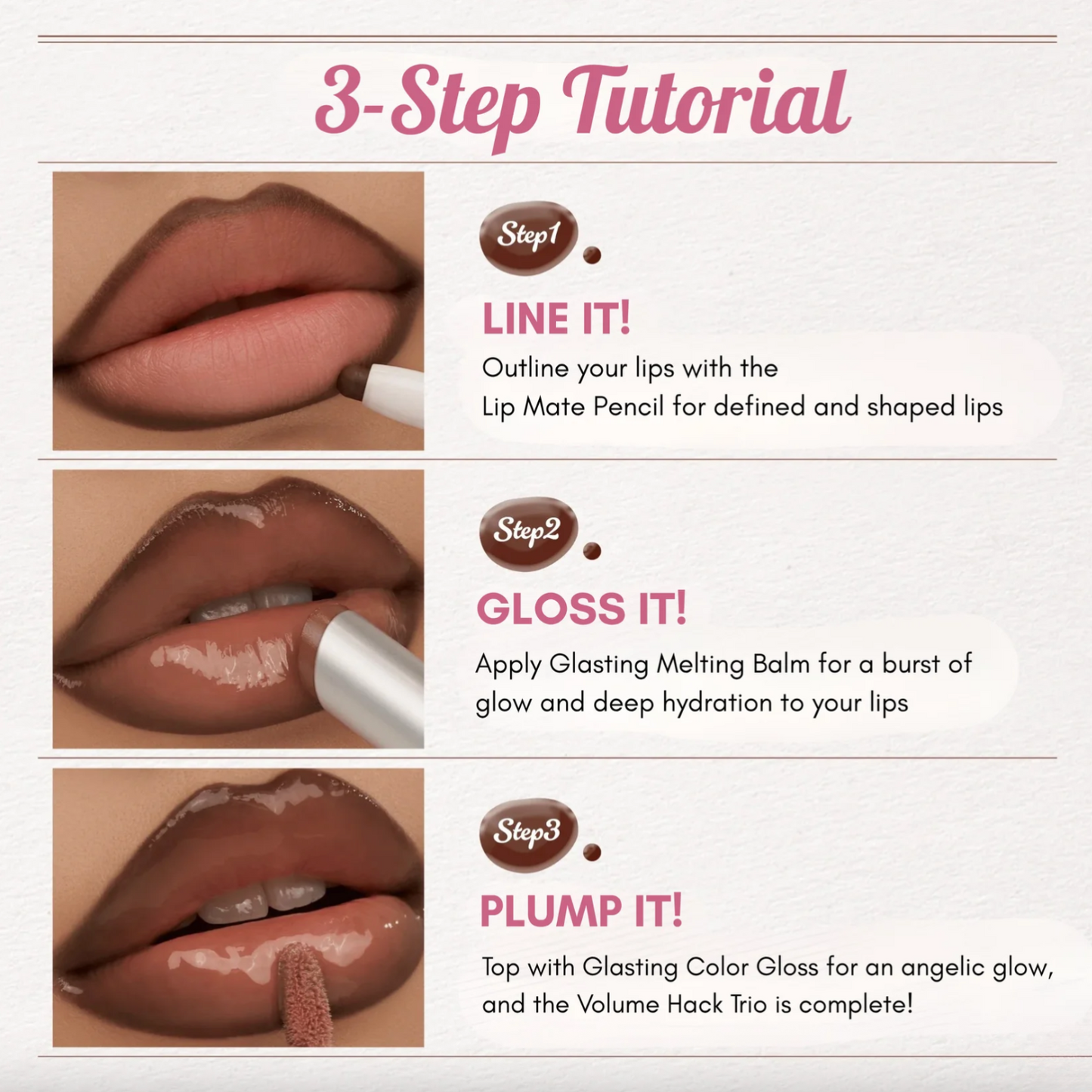 3-Step Tutorial

Step1

LINE IT!

Outline your lips with the Lip Mate Pencil for defined and shaped lips

Step2

GLOSS IT!

Apply Glasting Melting Balm for a burst of glow and deep hydration to your lips

Step3

PLUMP IT!

Top with Glasting Color Gloss for an angelic glow, and the Volume Hack Trio is complete!